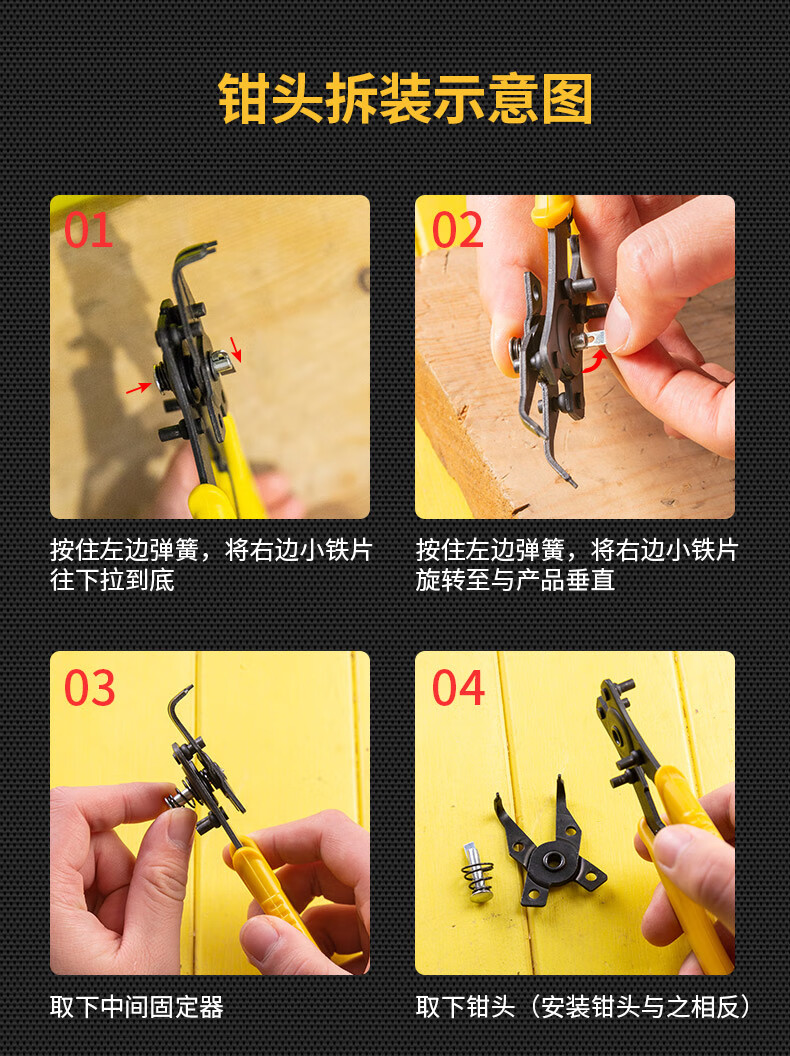 钳头拆装示意图

01

按住左边弹簧，将右边小铁片往下拉到底

02

按住左边弹簧，将右边小铁片旋转至与产品垂直

03

取下中间固定器

04

取下钳头（安装钳头与之相反）